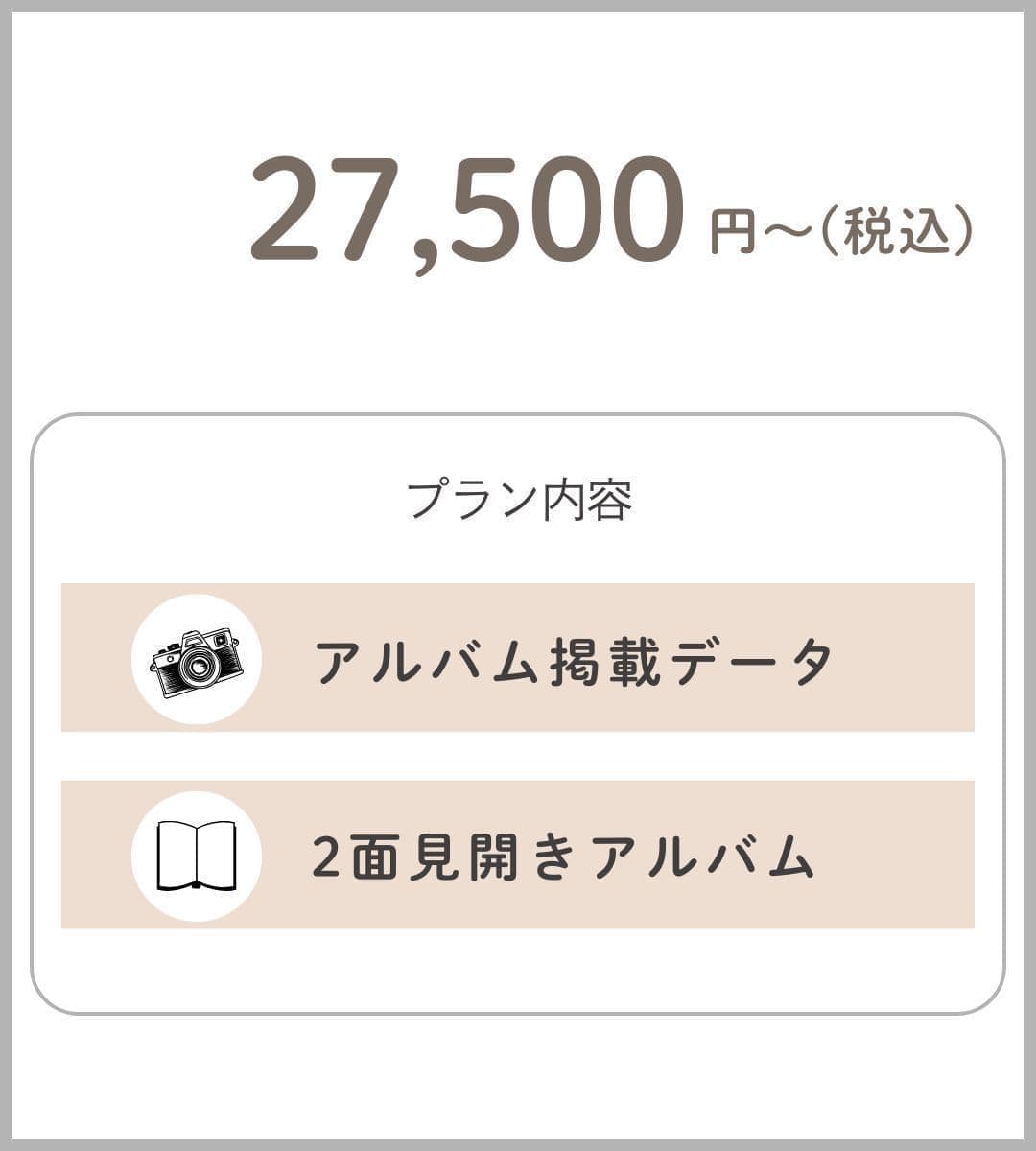 27,500円～(税込)

プラン内容

アルバム掲載データ

2面見開きアルバム